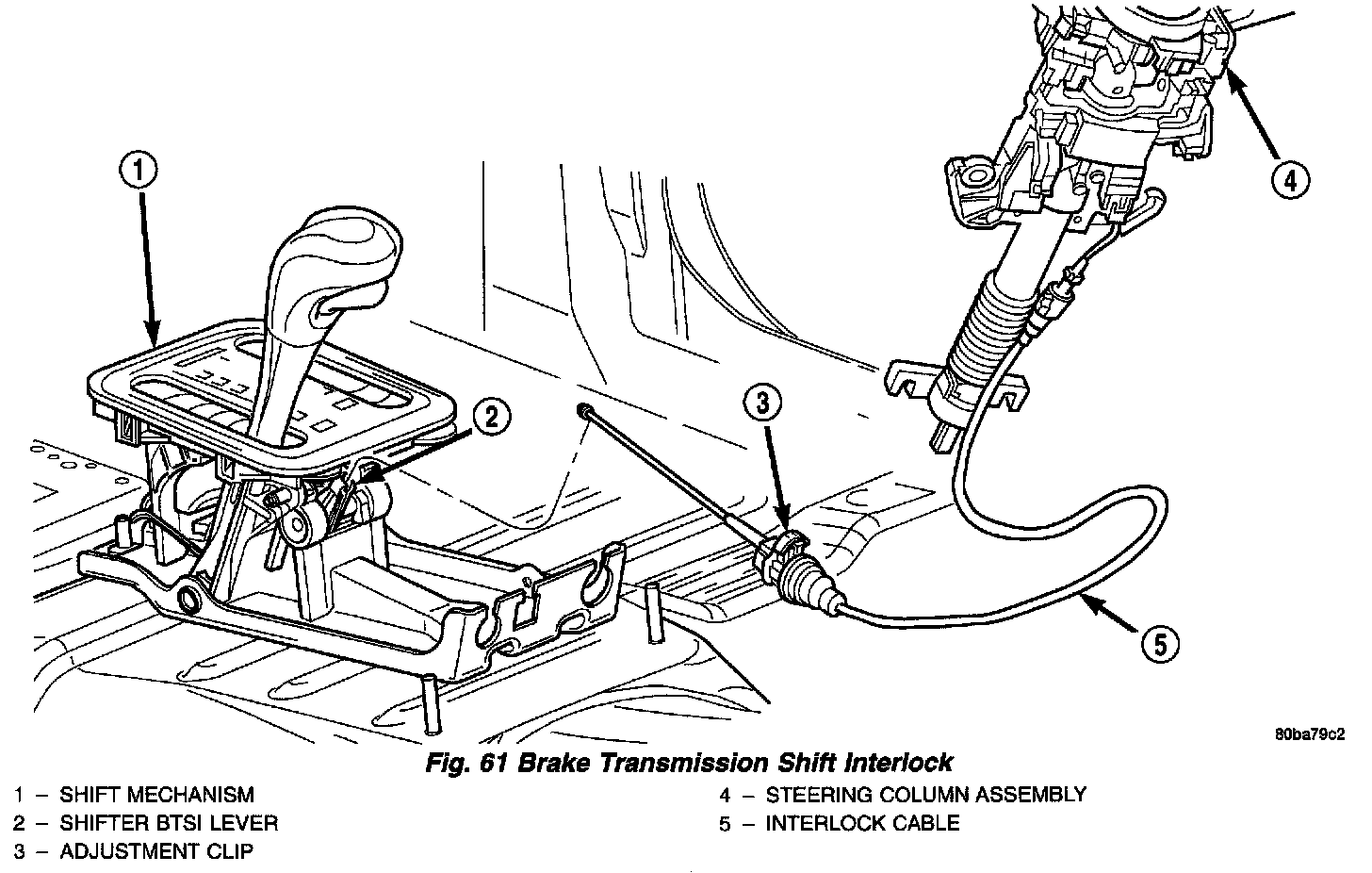 1

2

3

4

5

80ba79c2

Fig. 61 Brake Transmission Shift Interlock

1 – SHIFT MECHANISM
2 – SHIFTER BTSI LEVER
3 – ADJUSTMENT CLIP

4 – STEERING COLUMN ASSEMBLY
5 – INTERLOCK CABLE