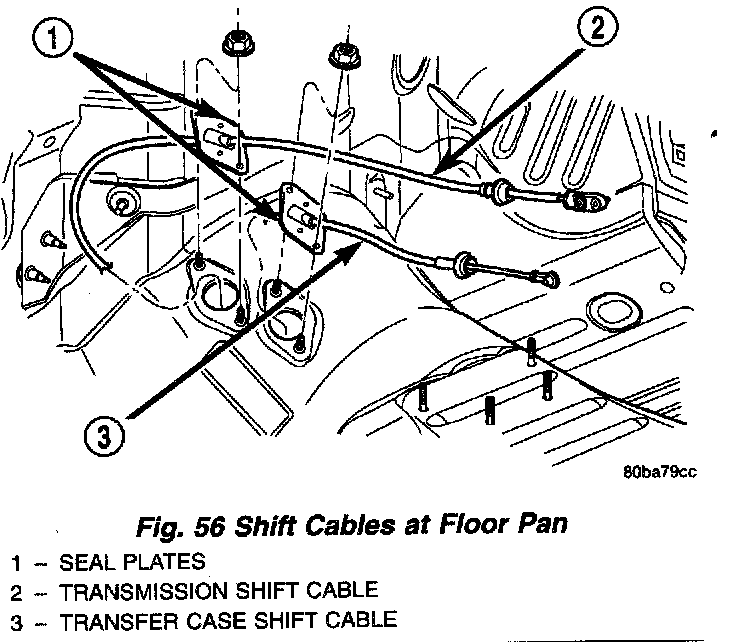 1

2

3

80ba79cc

Fig. 56 Shift Cables at Floor Pan

1 – SEAL PLATES
2 – TRANSMISSION SHIFT CABLE
3 – TRANSFER CASE SHIFT CABLE