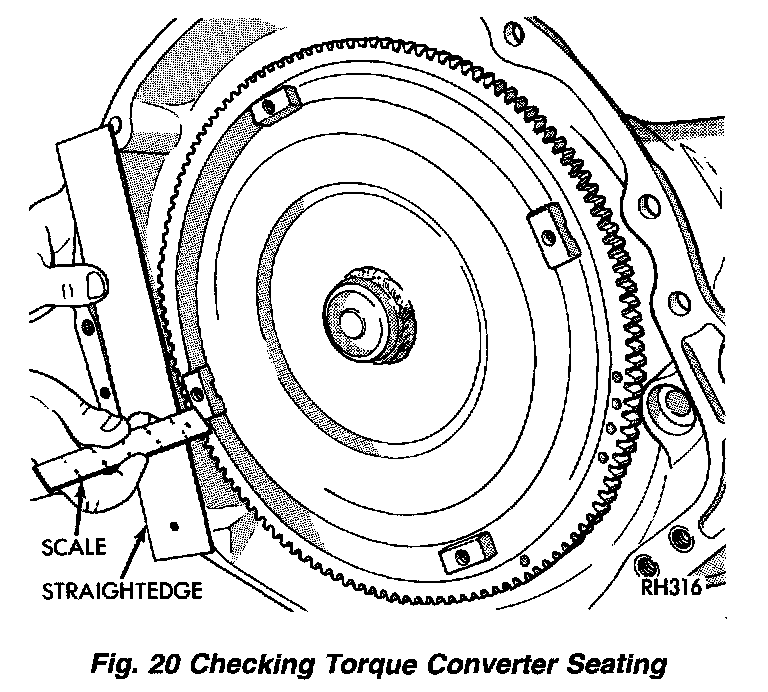 SCALE
STRAIGHTEDGE
RH316

Fig. 20 Checking Torque Converter Seating