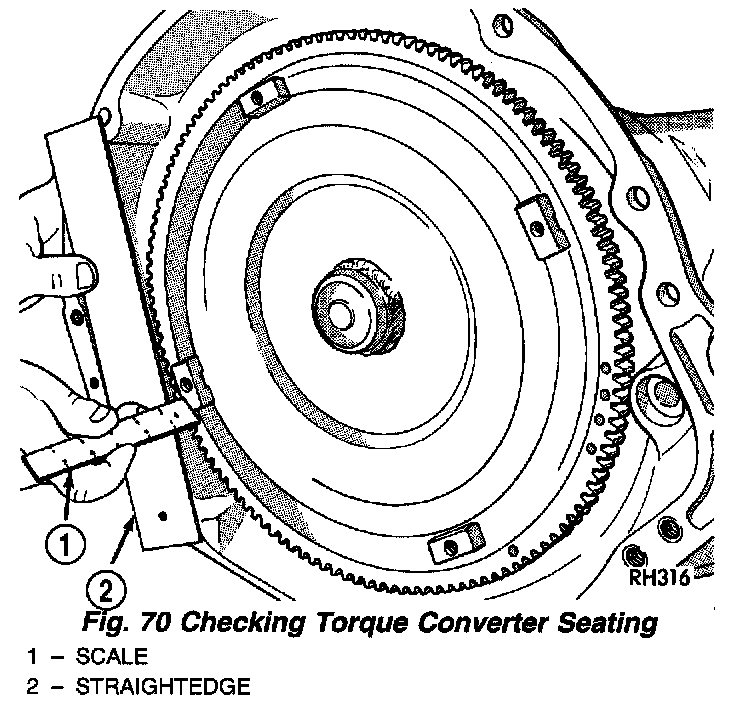 1

2

RH316

Fig. 70 Checking Torque Converter Seating

1 – SCALE

2 – STRAIGHTEDGE