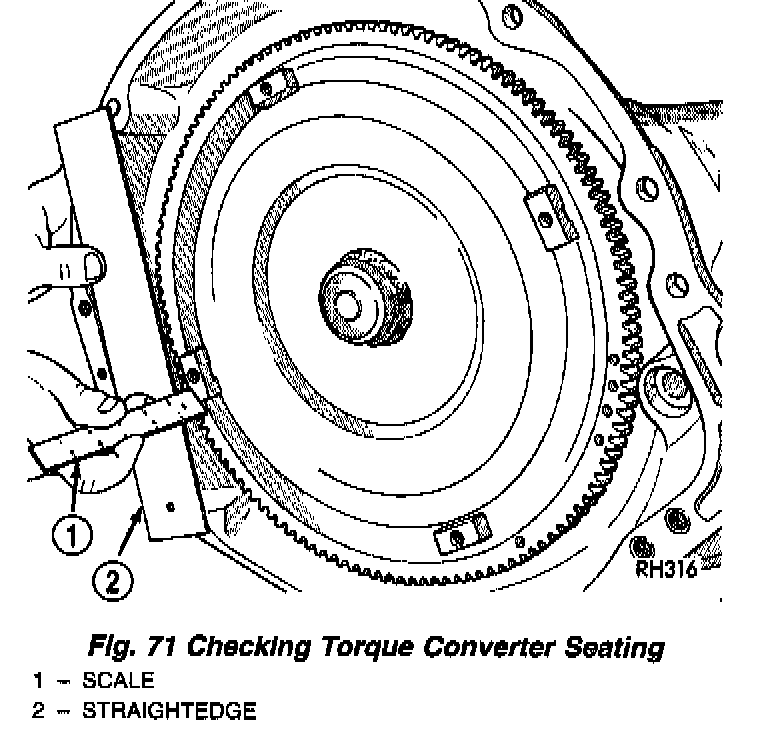 1
2
RH316

Fig. 71 Checking Torque Converter Seating
1 – SCALE
2 – STRAIGHTEDGE