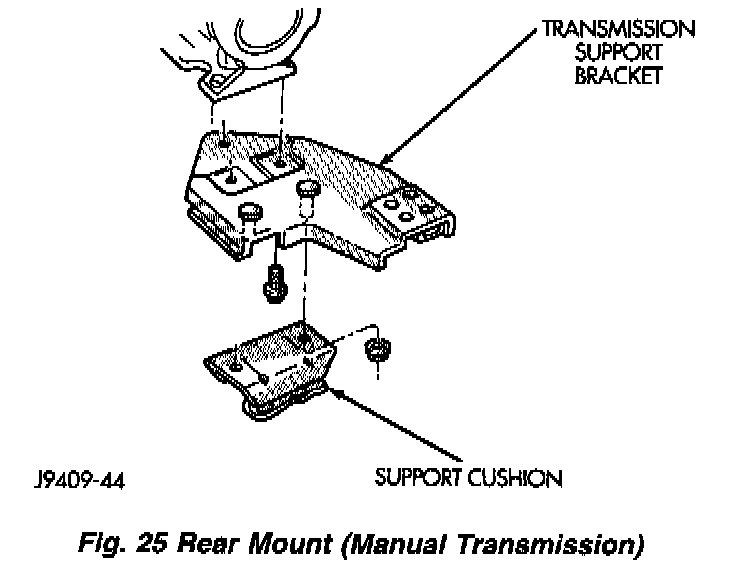 TRANSMISSION SUPPORT BRACKET

J9409-44

SUPPORT CUSHION

Fig. 25 Rear Mount (Manual Transmission)