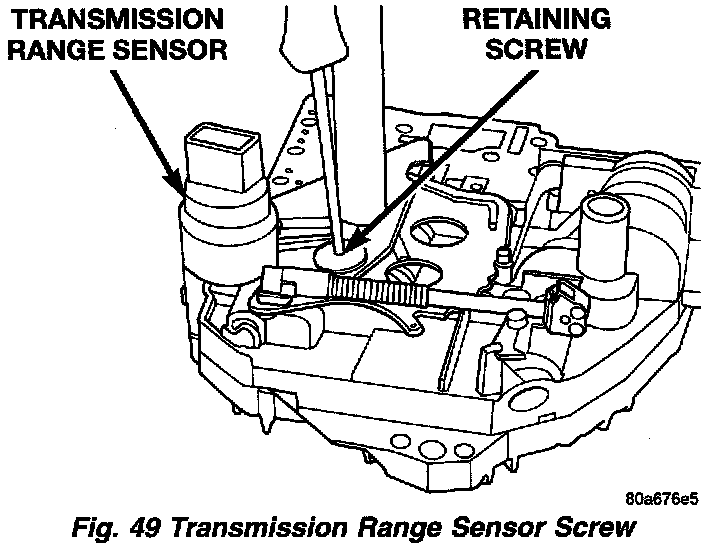 TRANSMISSION RANGE SENSOR

RETAINING SCREW

80a676e5

Fig. 49 Transmission Range Sensor Screw