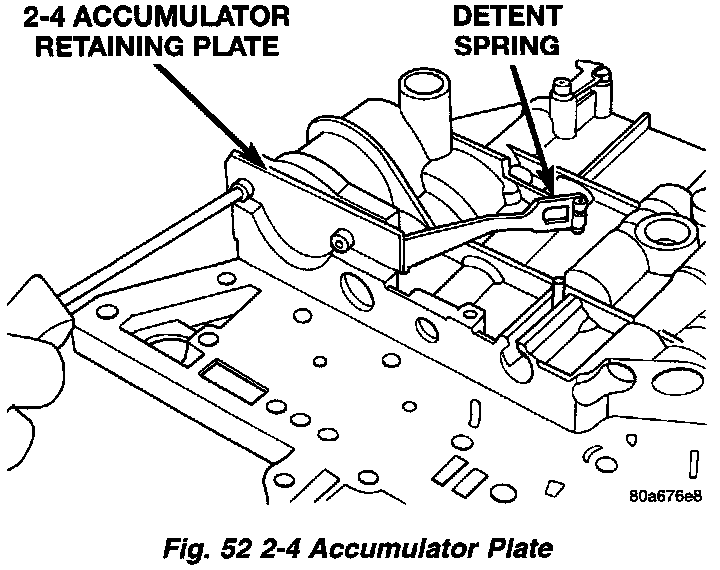 2-4 ACCUMULATOR RETAINING PLATE

DETENT SPRING

80a676e8

Fig. 52 2-4 Accumulator Plate