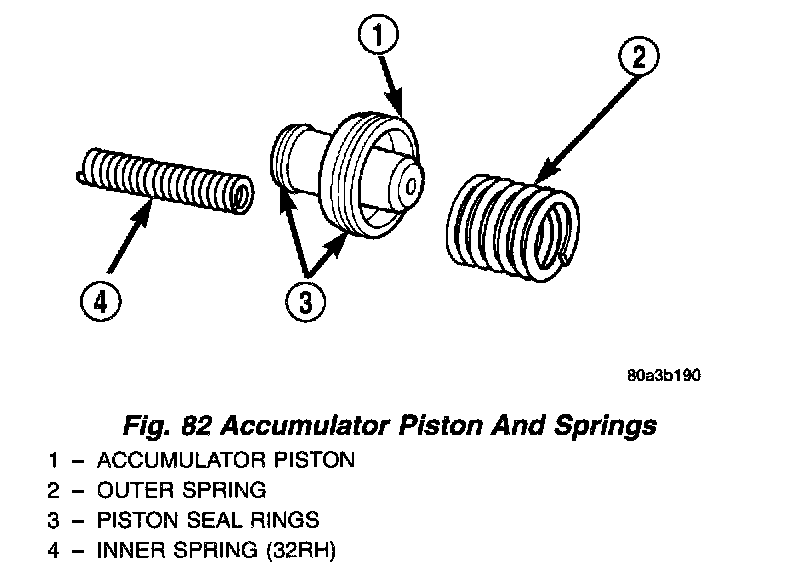 1

2

4

3

80a3b190

Fig. 82 Accumulator Piston And Springs
1 – ACCUMULATOR PISTON
2 – OUTER SPRING
3 – PISTON SEAL RINGS
4 – INNER SPRING (32RH)