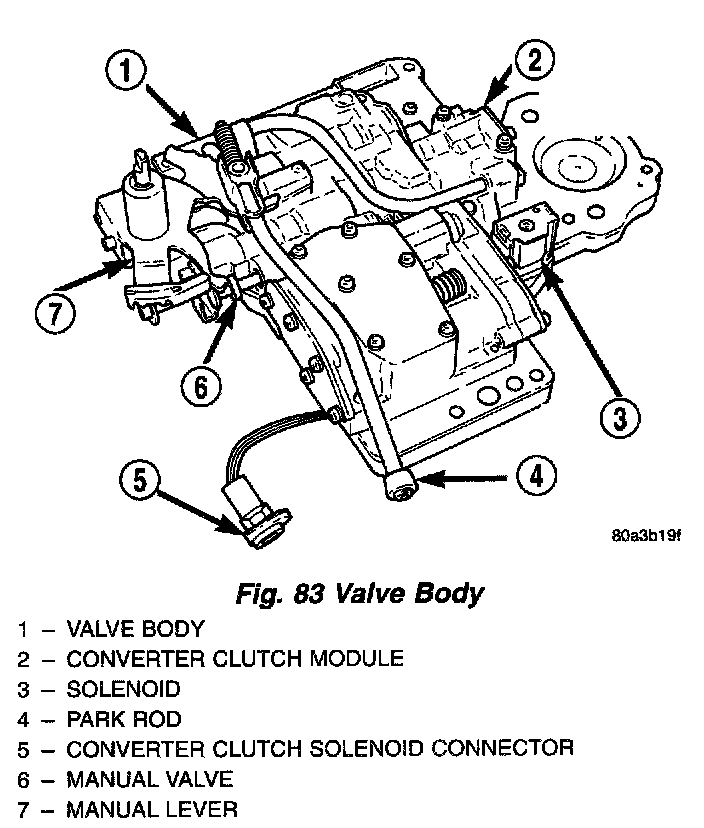 1
2
7
6
3
5
4
80a3b19f

Fig. 83 Valve Body

1 – VALVE BODY
2 – CONVERTER CLUTCH MODULE
3 – SOLENOID
4 – PARK ROD
5 – CONVERTER CLUTCH SOLENOID CONNECTOR
6 – MANUAL VALVE
7 – MANUAL LEVER