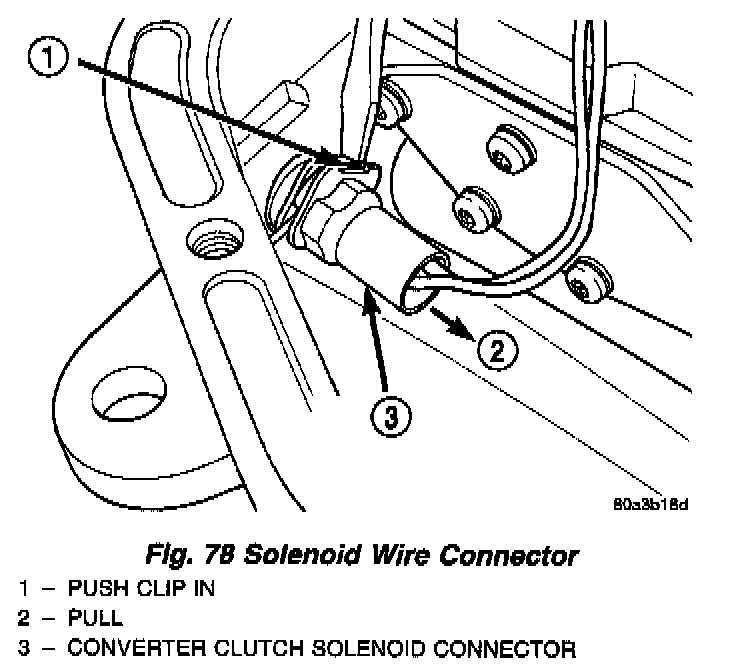 1

2

3

80a3b18d

Fig. 78 Solenoid Wire Connector

1 – PUSH CLIP IN
2 – PULL
3 – CONVERTER CLUTCH SOLENOID CONNECTOR