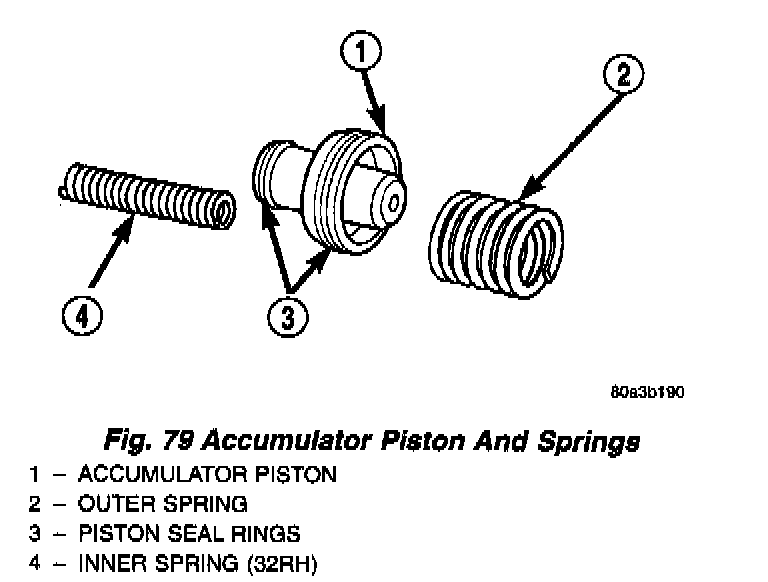 1

2

4

3

80a3b190

Fig. 79 Accumulator Piston And Springs
1 – ACCUMULATOR PISTON
2 – OUTER SPRING
3 – PISTON SEAL RINGS
4 – INNER SPRING (32RH)