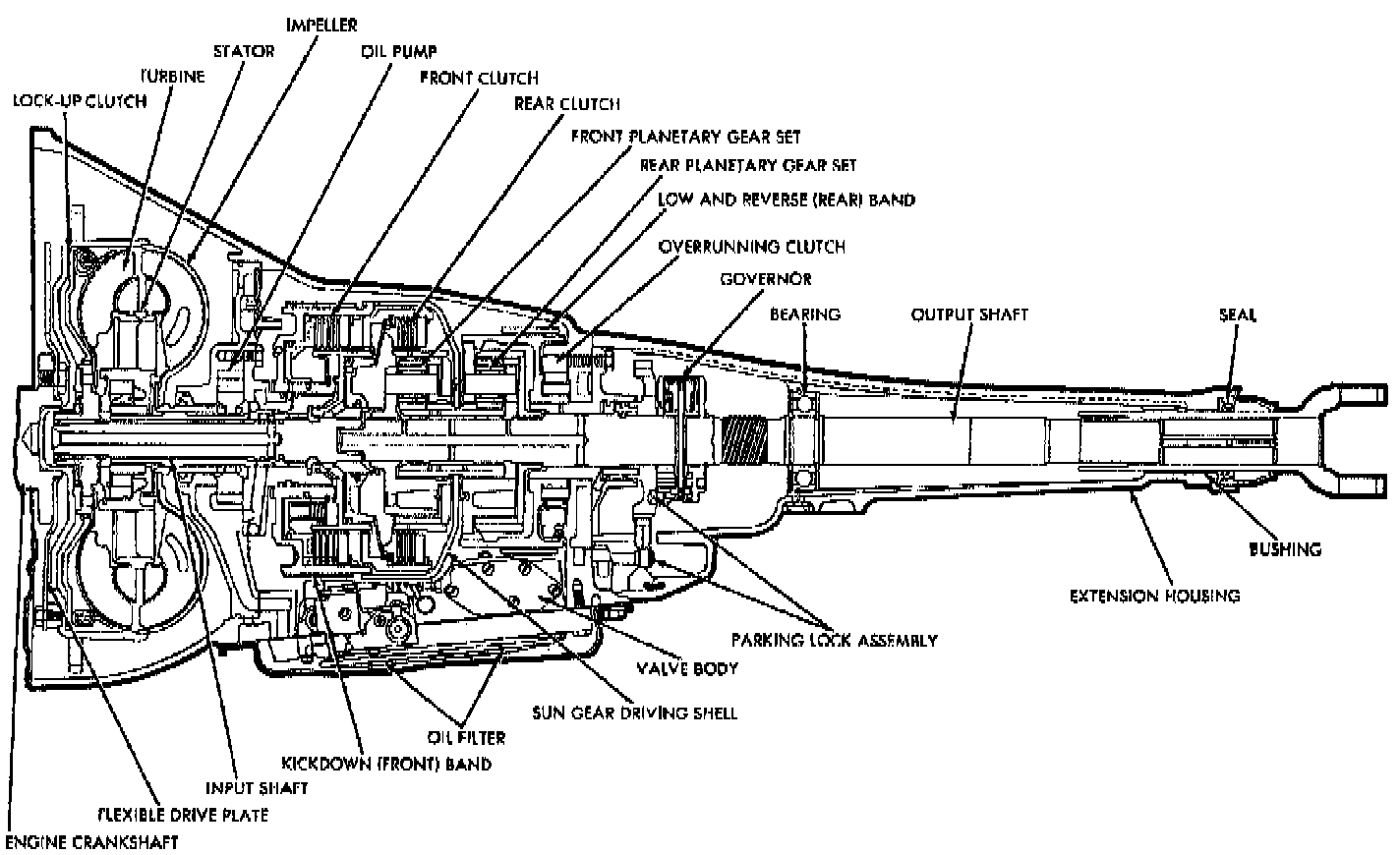 IMPELLER
STATOR
OIL PUMP
TURBINE
FRONT CLUTCH
LOCK-UP CLUTCH
REAR CLUTCH
FRONT PLANETARY GEAR SET
REAR PLANETARY GEAR SET
LOW AND REVERSE (REAR) BAND
OVERRUNNING CLUTCH
GOVERNOR
BEARING
OUTPUT SHAFT
SEAL
BUSHING
EXTENSION HOUSING
PARKING LOCK ASSEMBLY
VALVE BODY
SUN GEAR DRIVING SHELL
OIL FILTER
KICKDOWN (FRONT) BAND
INPUT SHAFT
FLEXIBLE DRIVE PLATE
ENGINE CRANKSHAFT