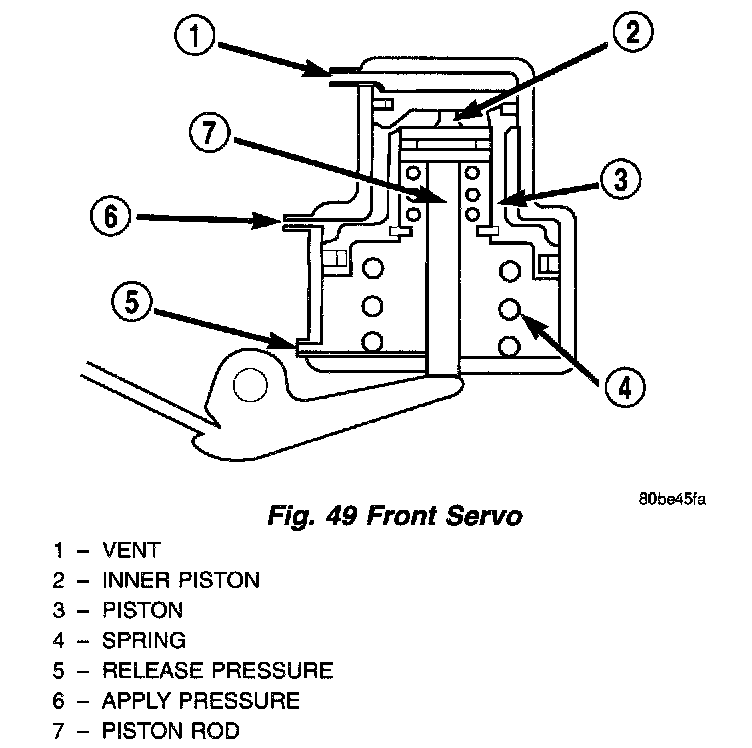 1
2
7
3
6
5
4

80be45fa

Fig. 49 Front Servo

1 – VENT
2 – INNER PISTON
3 – PISTON
4 – SPRING
5 – RELEASE PRESSURE
6 – APPLY PRESSURE
7 – PISTON ROD