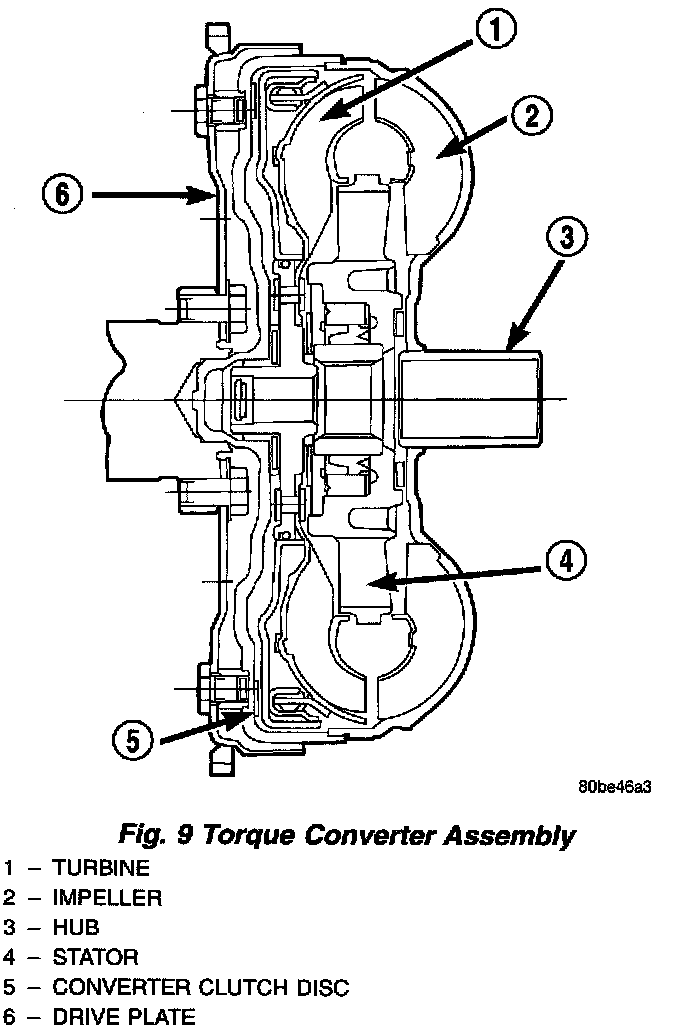 1

2

6

3

4

5

80be46a3

Fig. 9 Torque Converter Assembly

1 – TURBINE
2 – IMPELLER
3 – HUB
4 – STATOR
5 – CONVERTER CLUTCH DISC
6 – DRIVE PLATE