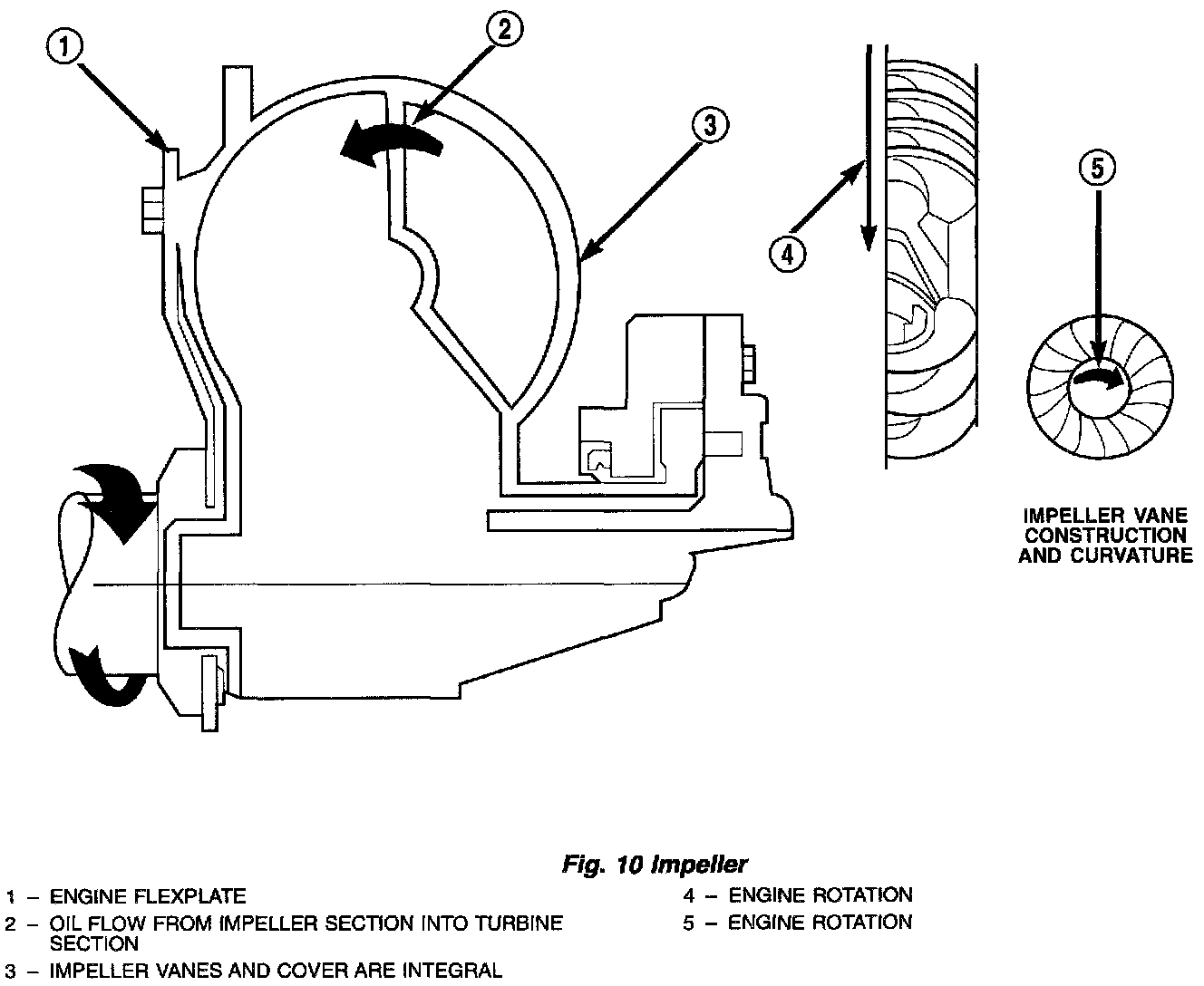 1
2
3
4
5

IMPELLER VANE CONSTRUCTION AND CURVATURE

Fig. 10 Impeller

1 – ENGINE FLEXPLATE
2 – OIL FLOW FROM IMPELLER SECTION INTO TURBINE SECTION
3 – IMPELLER VANES AND COVER ARE INTEGRAL

4 – ENGINE ROTATION
5 – ENGINE ROTATION