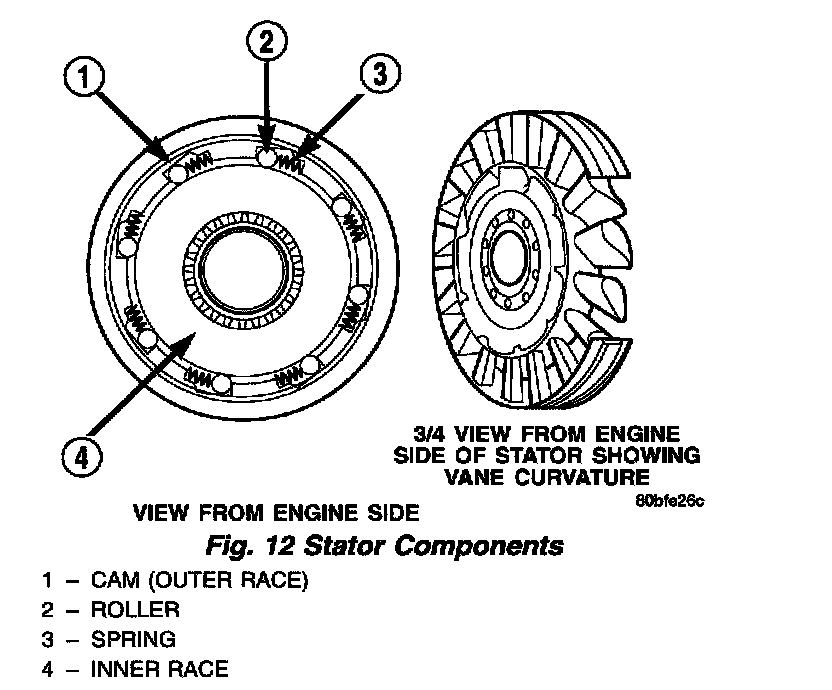 1
2
3
4

3/4 VIEW FROM ENGINE SIDE OF STATOR SHOWING VANE CURVATURE

80bfe26c

VIEW FROM ENGINE SIDE

Fig. 12 Stator Components

1 – CAM (OUTER RACE)
2 – ROLLER
3 – SPRING
4 – INNER RACE