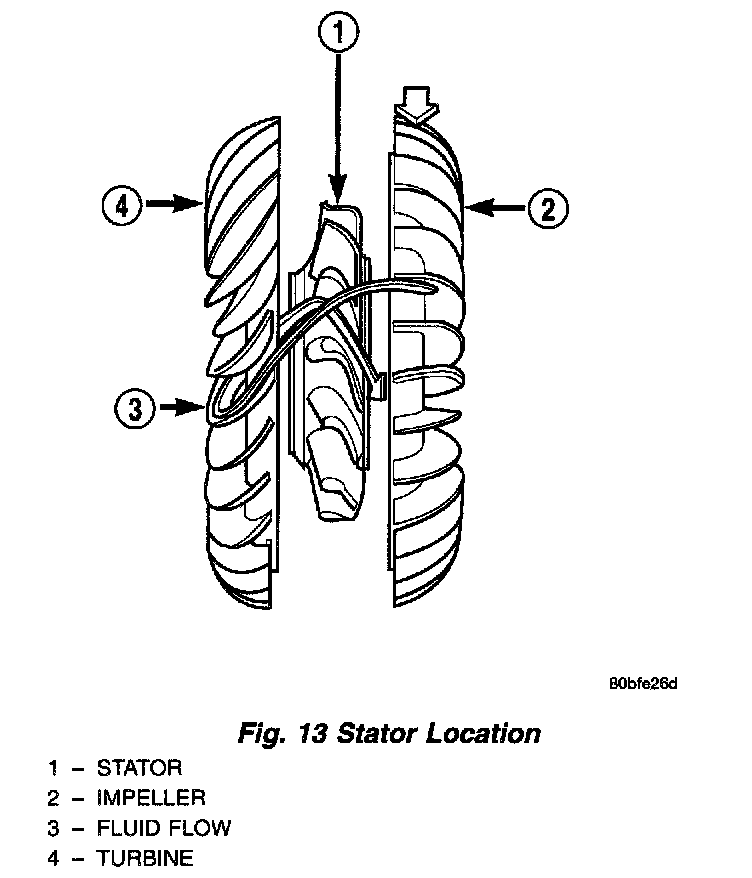 1

4

2

3

80bfe26d

Fig. 13 Stator Location

1 – STATOR
2 – IMPELLER
3 – FLUID FLOW
4 – TURBINE