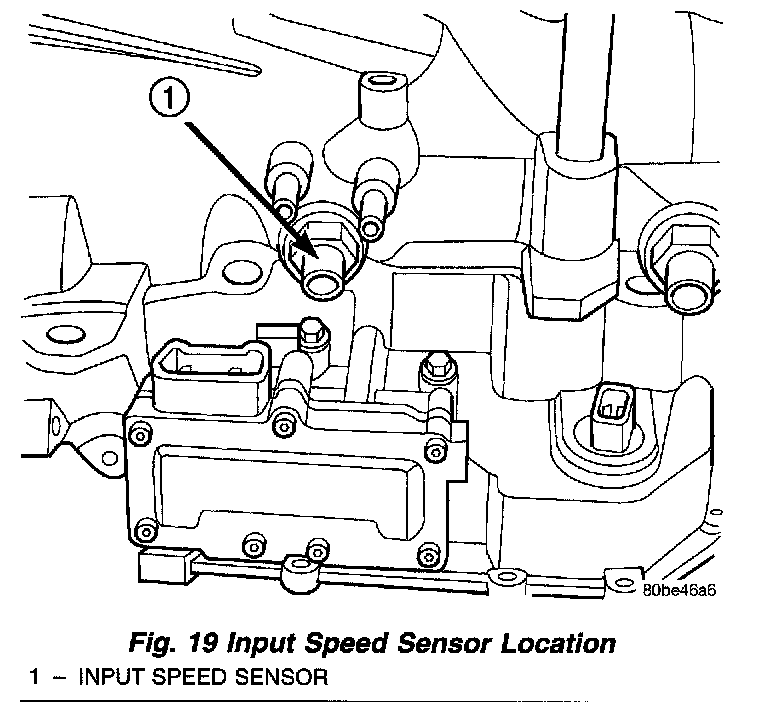 1

80be46a6

Fig. 19 Input Speed Sensor Location

1 – INPUT SPEED SENSOR