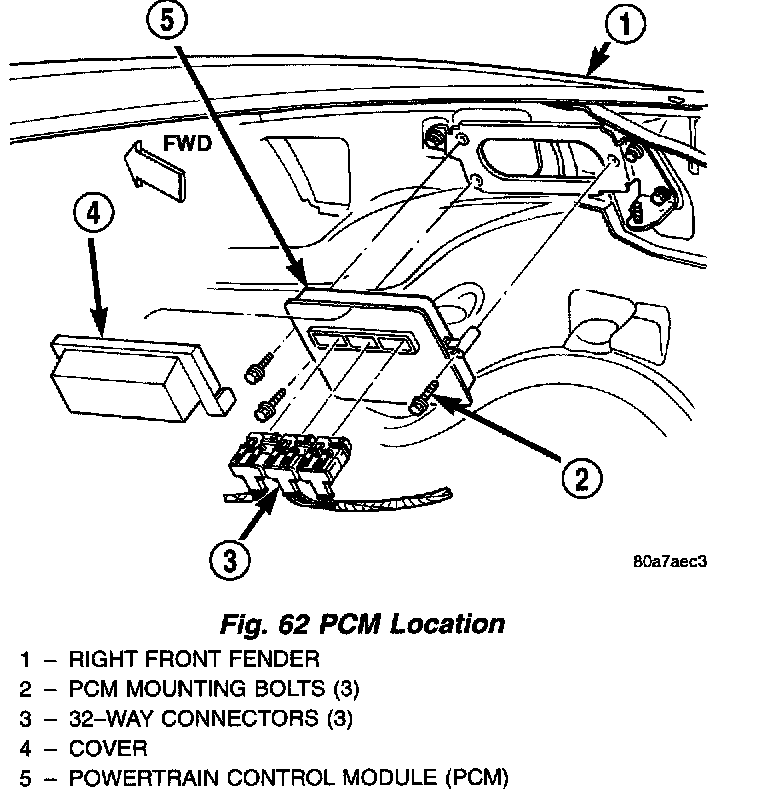 5

1

FWD

4

2

3

80a7aec3

Fig. 62 PCM Location

1 – RIGHT FRONT FENDER
2 – PCM MOUNTING BOLTS (3)
3 – 32–WAY CONNECTORS (3)
4 – COVER
5 – POWERTRAIN CONTROL MODULE (PCM)