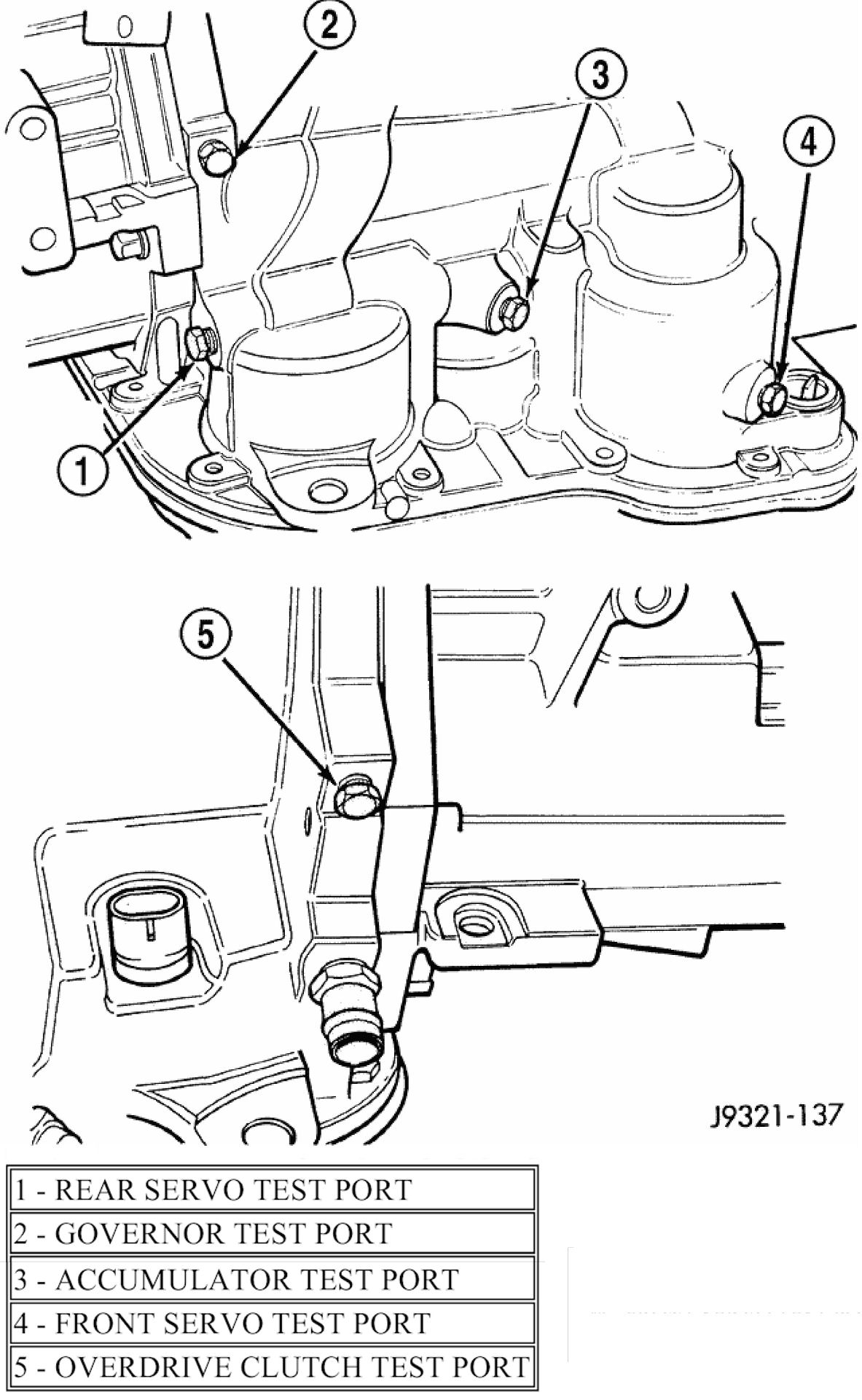 2

3

4

1

5

J9321-137

| 1 - REAR SERVO TEST PORT |
|---|
| 2 - GOVERNOR TEST PORT |
| 3 - ACCUMULATOR TEST PORT |
| 4 - FRONT SERVO TEST PORT |
| 5 - OVERDRIVE CLUTCH TEST PORT |