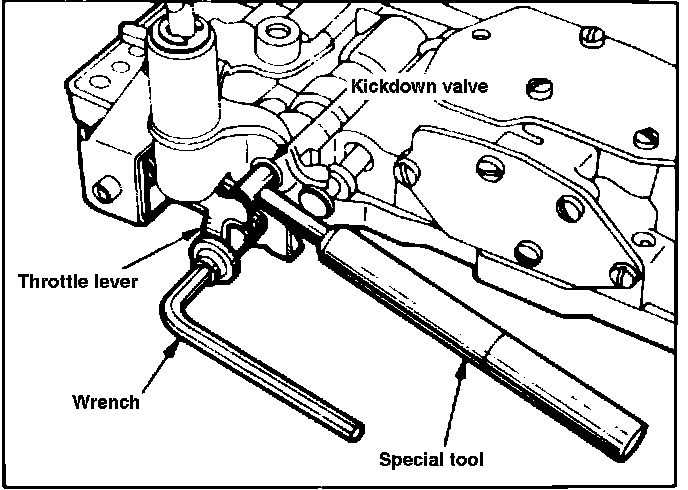 Kickdown valve

Throttle lever

Wrench

Special tool