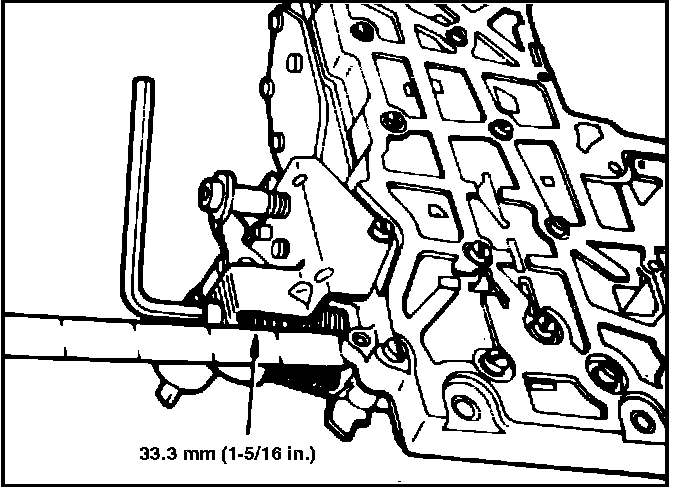 33.3 mm (1-5/16 in.)