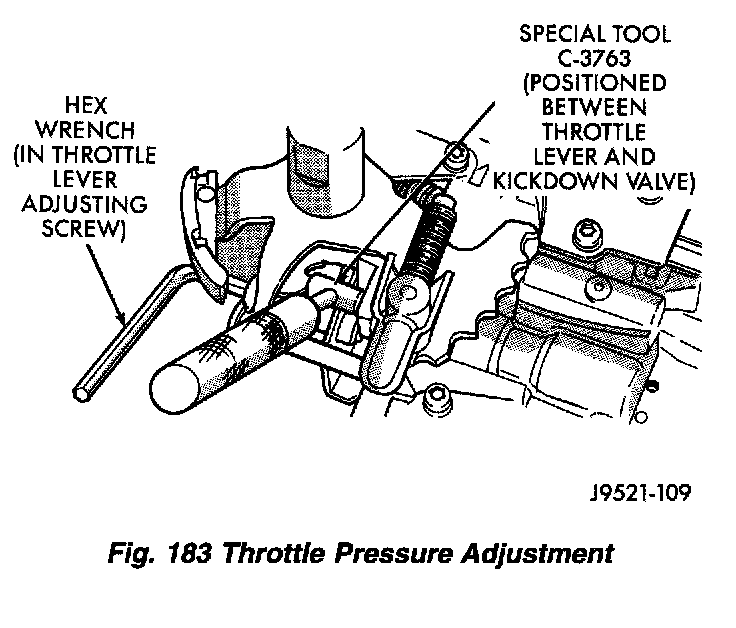 HEX WRENCH (IN THROTTLE LEVER ADJUSTING SCREW)

SPECIAL TOOL C-3763 (POSITIONED BETWEEN THROTTLE LEVER AND KICKDOWN VALVE)

J9521-109

Fig. 183 Throttle Pressure Adjustment