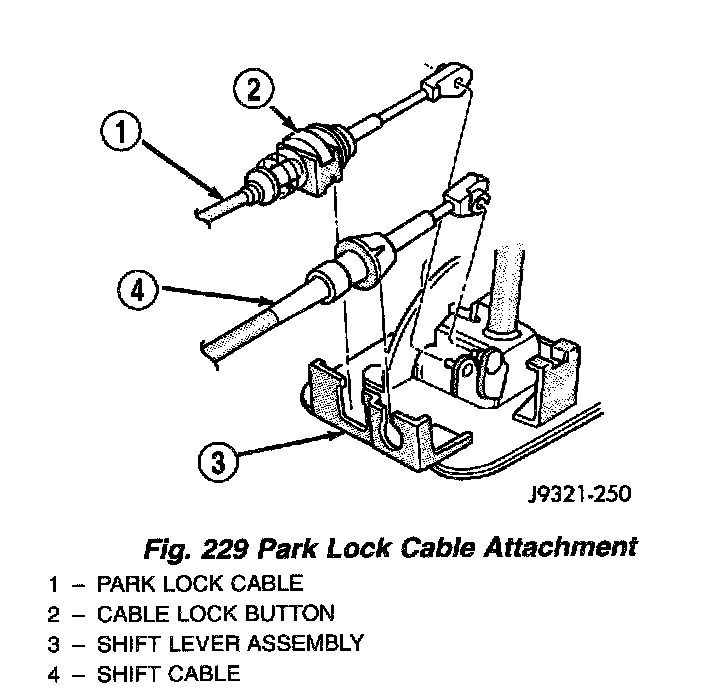 2
1
4
3
J9321-250

Fig. 229 Park Lock Cable Attachment

1 – PARK LOCK CABLE
2 – CABLE LOCK BUTTON
3 – SHIFT LEVER ASSEMBLY
4 – SHIFT CABLE