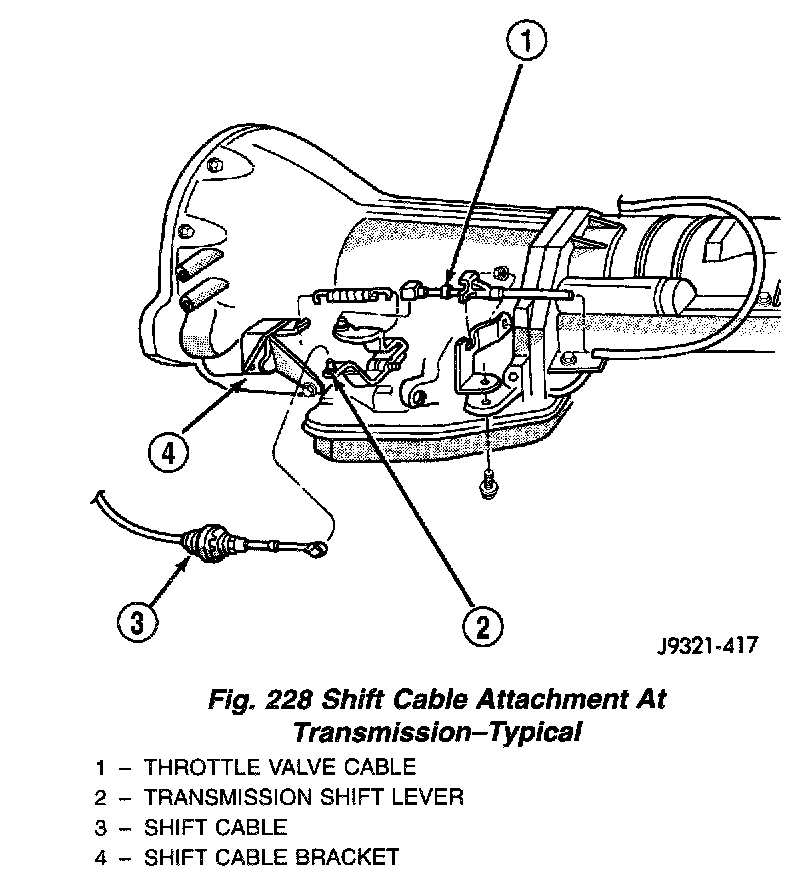 1

4

3

2

J9321-417

Fig. 228 Shift Cable Attachment At Transmission–Typical

1 – THROTTLE VALVE CABLE
2 – TRANSMISSION SHIFT LEVER
3 – SHIFT CABLE
4 – SHIFT CABLE BRACKET