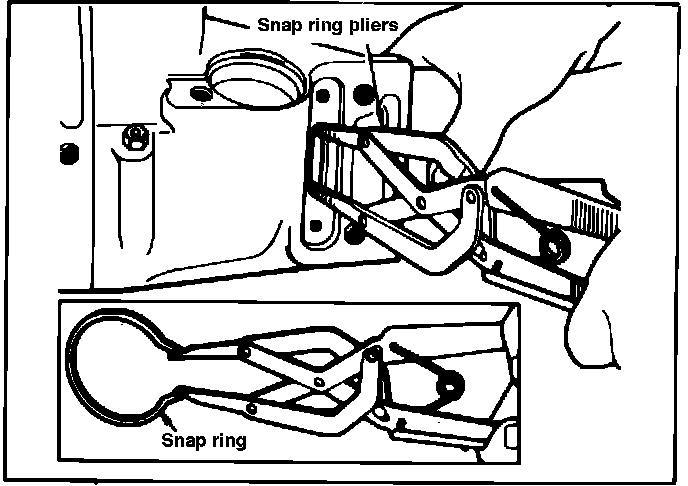 Snap ring pliers

Snap ring