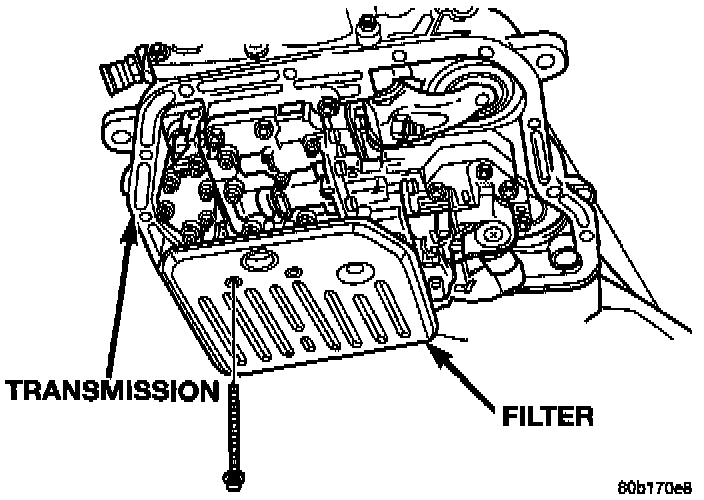 TRANSMISSION

FILTER

80b170e8