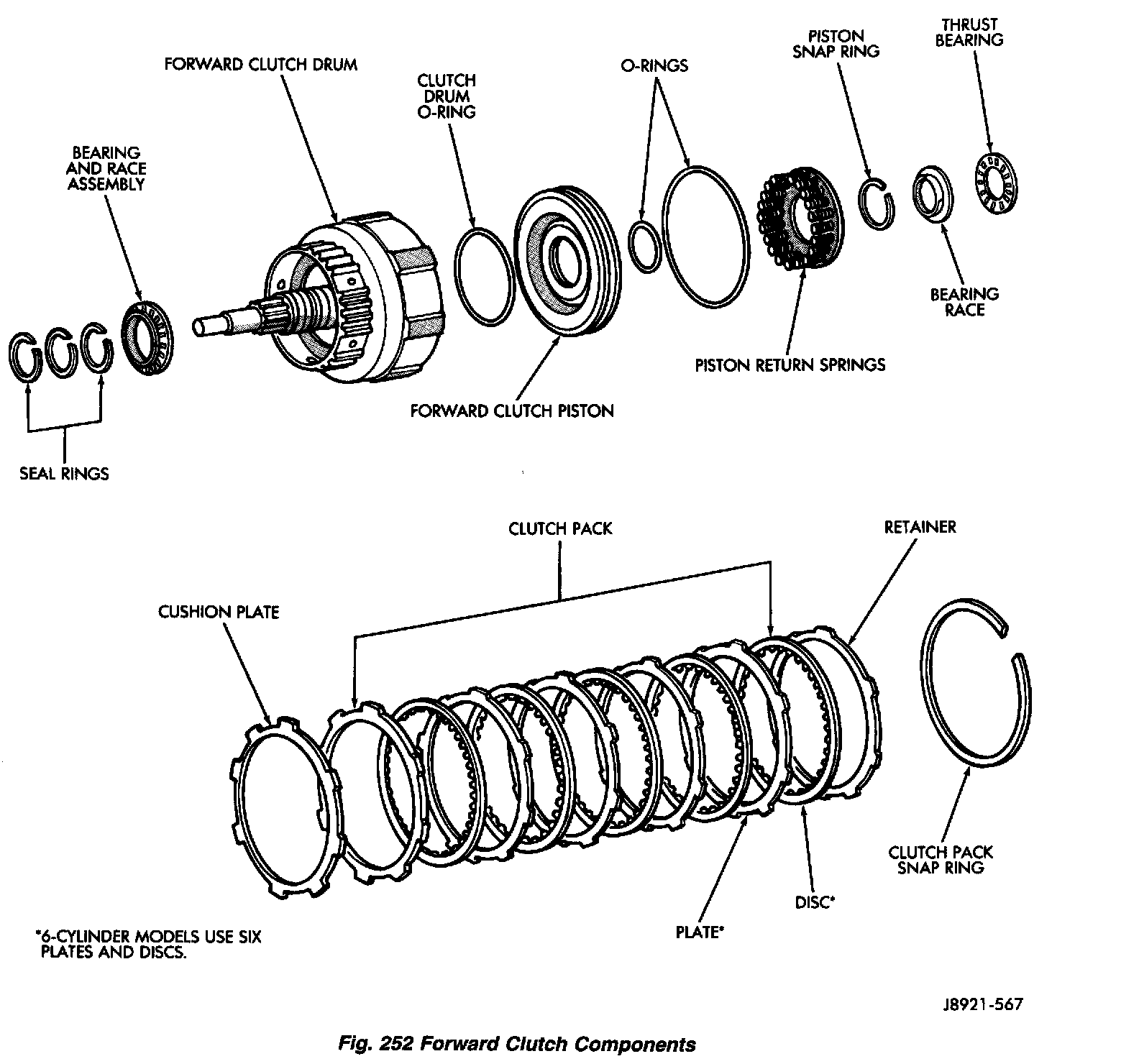 FORWARD CLUTCH DRUM

CLUTCH DRUM O-RING

O-RINGS

PISTON SNAP RING

THRUST BEARING

BEARING AND RACE ASSEMBLY

BEARING RACE

PISTON RETURN SPRINGS

FORWARD CLUTCH PISTON

SEAL RINGS

CLUTCH PACK

RETAINER

CUSHION PLATE

CLUTCH PACK SNAP RING

DISC*

PLATE*

*6-CYLINDER MODELS USE SIX PLATES AND DISCS.

J8921-567

Fig. 252 Forward Clutch Components