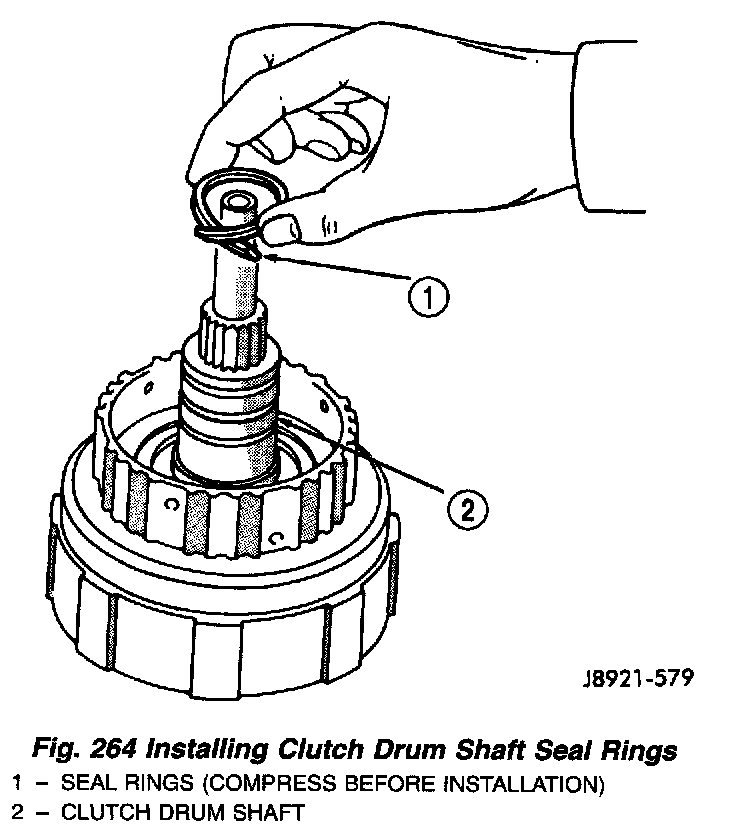 1

2

J8921-579

Fig. 264 Installing Clutch Drum Shaft Seal Rings
1 – SEAL RINGS (COMPRESS BEFORE INSTALLATION)
2 – CLUTCH DRUM SHAFT