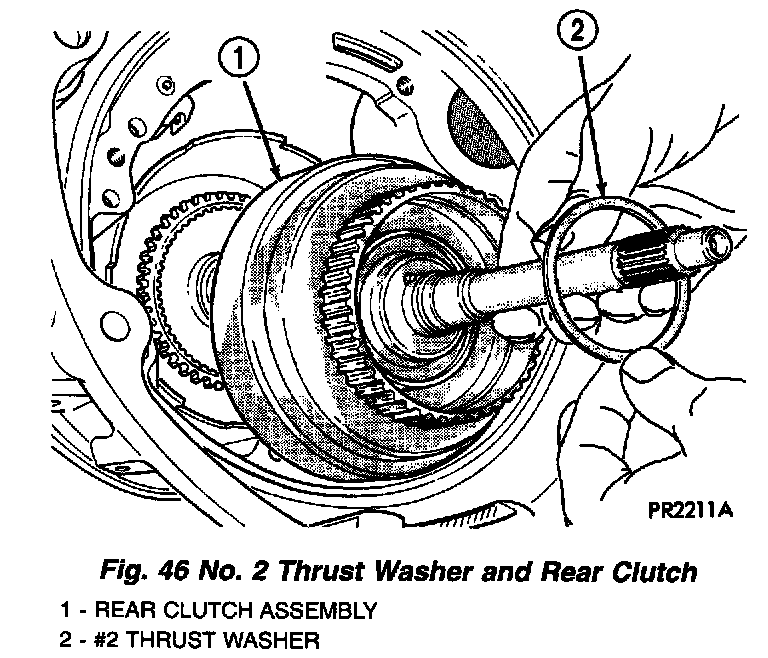 1
2
PR2211A
Fig. 46 No. 2 Thrust Washer and Rear Clutch
1 - REAR CLUTCH ASSEMBLY
2 - #2 THRUST WASHER