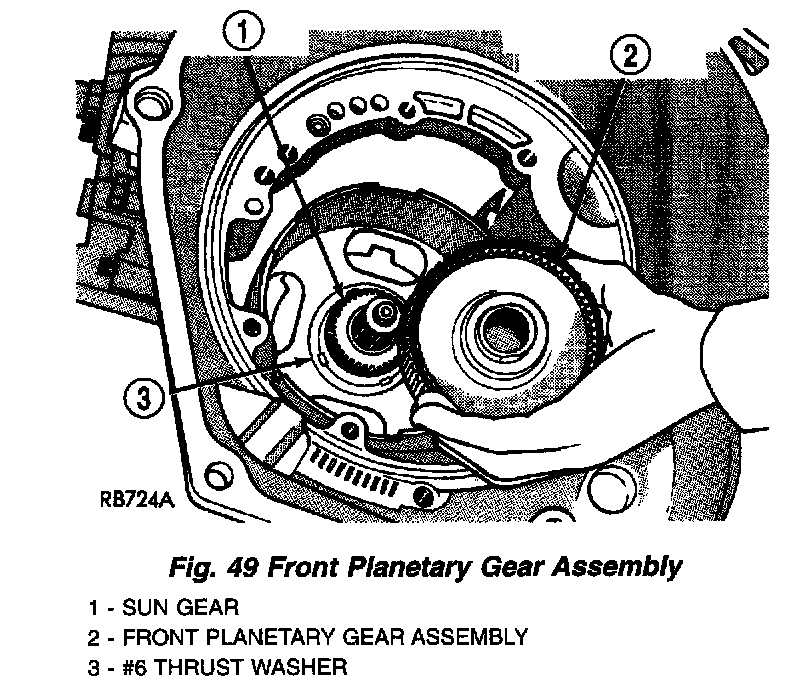 1

2

3

RB724A

Fig. 49 Front Planetary Gear Assembly

1 - SUN GEAR
2 - FRONT PLANETARY GEAR ASSEMBLY
3 - #6 THRUST WASHER