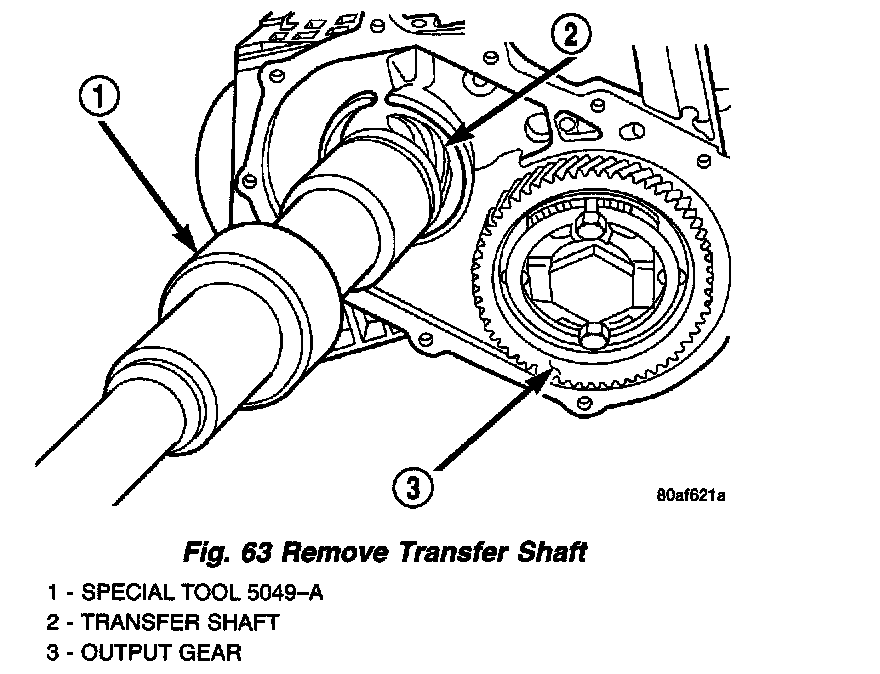 1

2

3

80af621a

Fig. 63 Remove Transfer Shaft

1 - SPECIAL TOOL 5049–A
2 - TRANSFER SHAFT
3 - OUTPUT GEAR