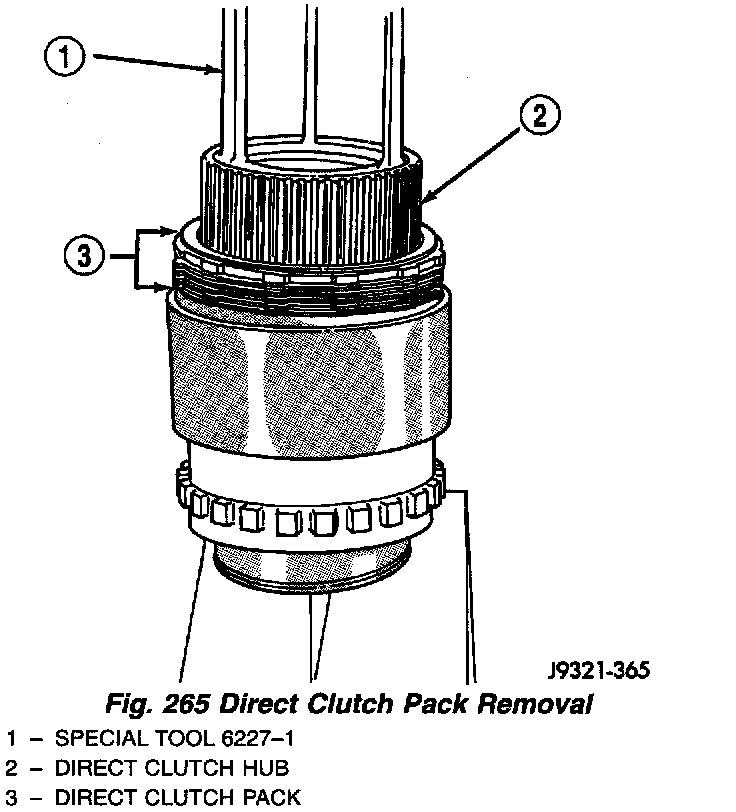 1

2

3

J9321-365

Fig. 265 Direct Clutch Pack Removal

1 – SPECIAL TOOL 6227–1
2 – DIRECT CLUTCH HUB
3 – DIRECT CLUTCH PACK