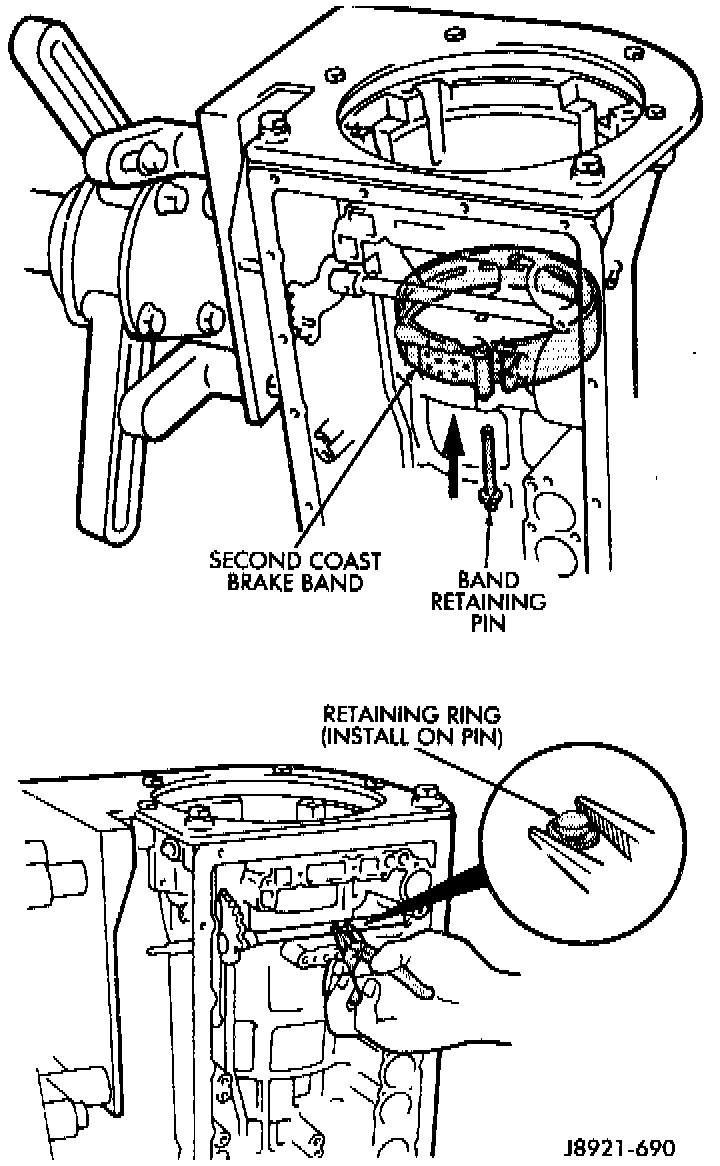 SECOND COAST BRAKE BAND

BAND RETAINING PIN

RETAINING RING (INSTALL ON PIN)

J8921-690