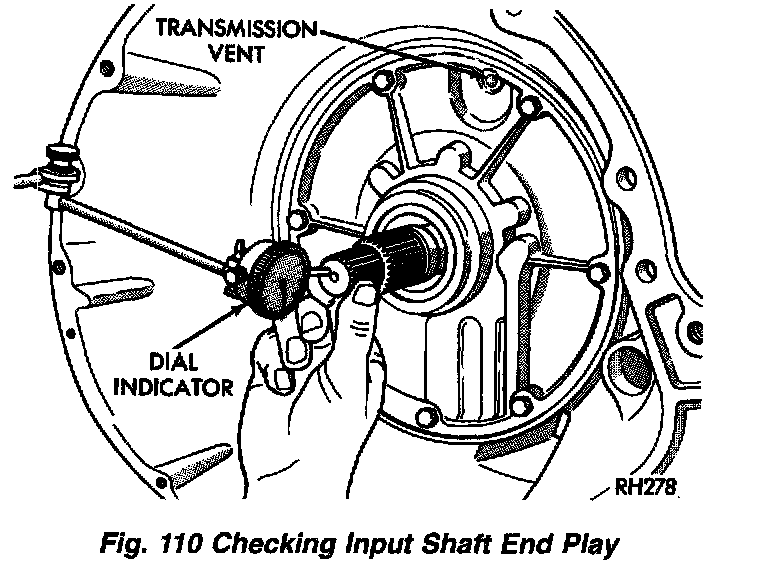 TRANSMISSION VENT

DIAL INDICATOR

RH278

Fig. 110 Checking Input Shaft End Play