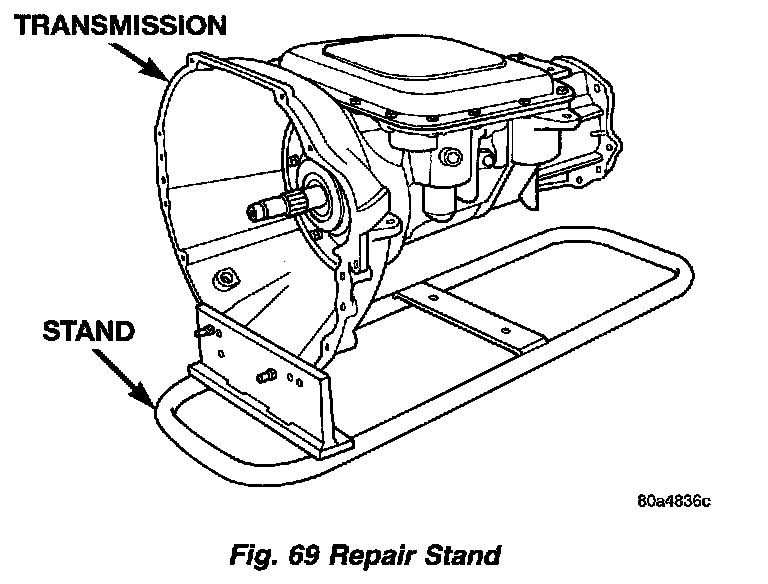 TRANSMISSION

STAND

80a4836c

Fig. 69 Repair Stand