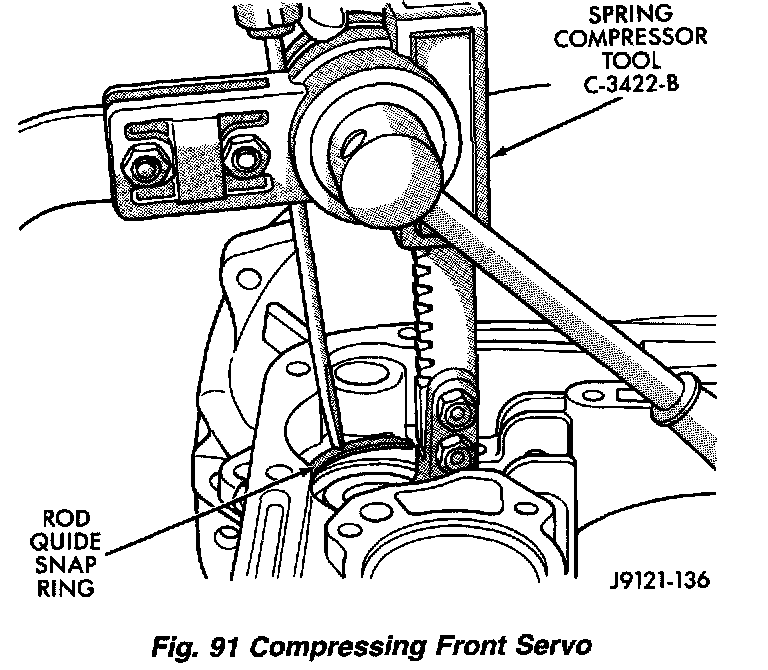 SPRING COMPRESSOR TOOL C-3422-B

ROD QUIDE SNAP RING

J9121-136

Fig. 91 Compressing Front Servo