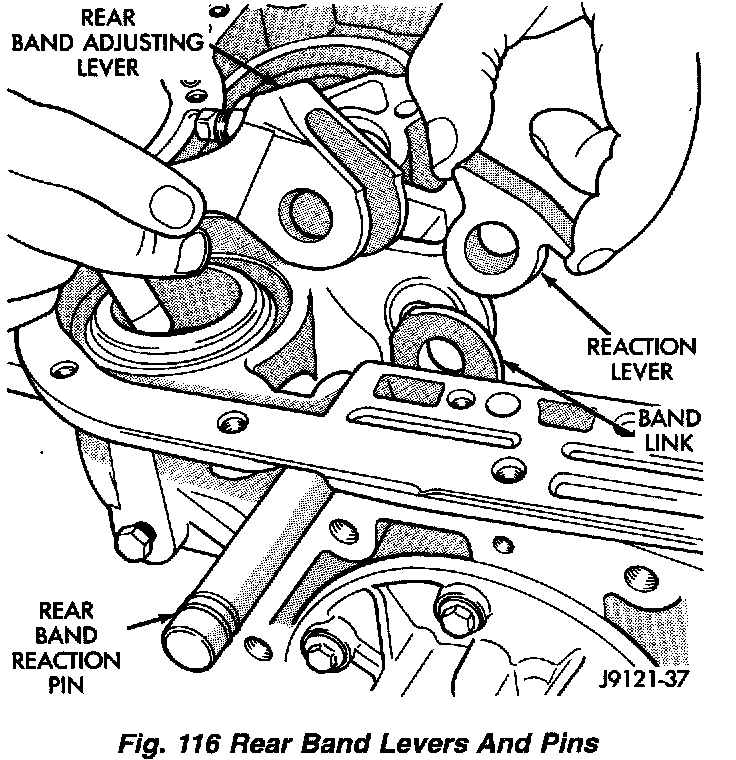 REAR BAND ADJUSTING LEVER

REACTION LEVER

BAND LINK

REAR BAND REACTION PIN

J9121-37

Fig. 116 Rear Band Levers And Pins