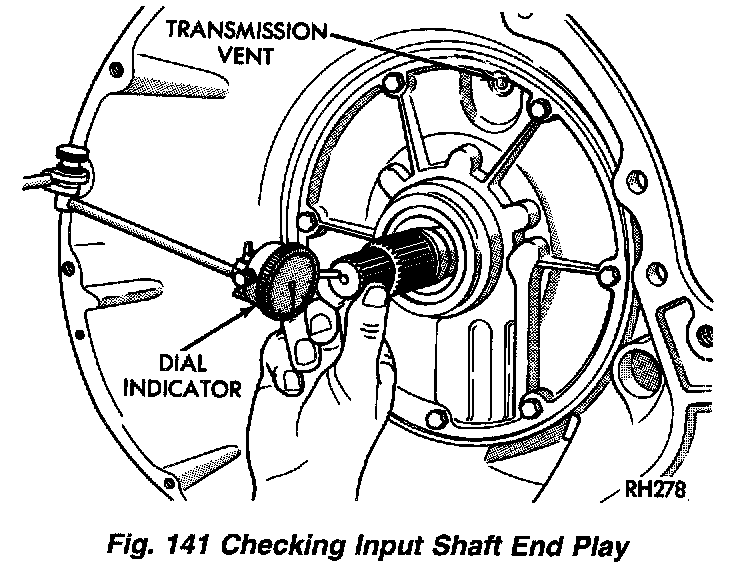 TRANSMISSION VENT

DIAL INDICATOR

RH278

Fig. 141 Checking Input Shaft End Play