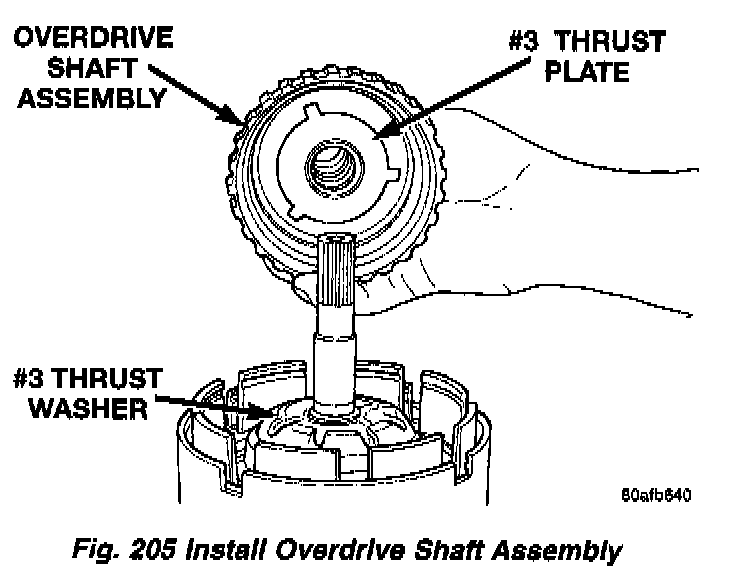 OVERDRIVE SHAFT ASSEMBLY

#3 THRUST PLATE

#3 THRUST WASHER

80afb640

Fig. 205 Install Overdrive Shaft Assembly