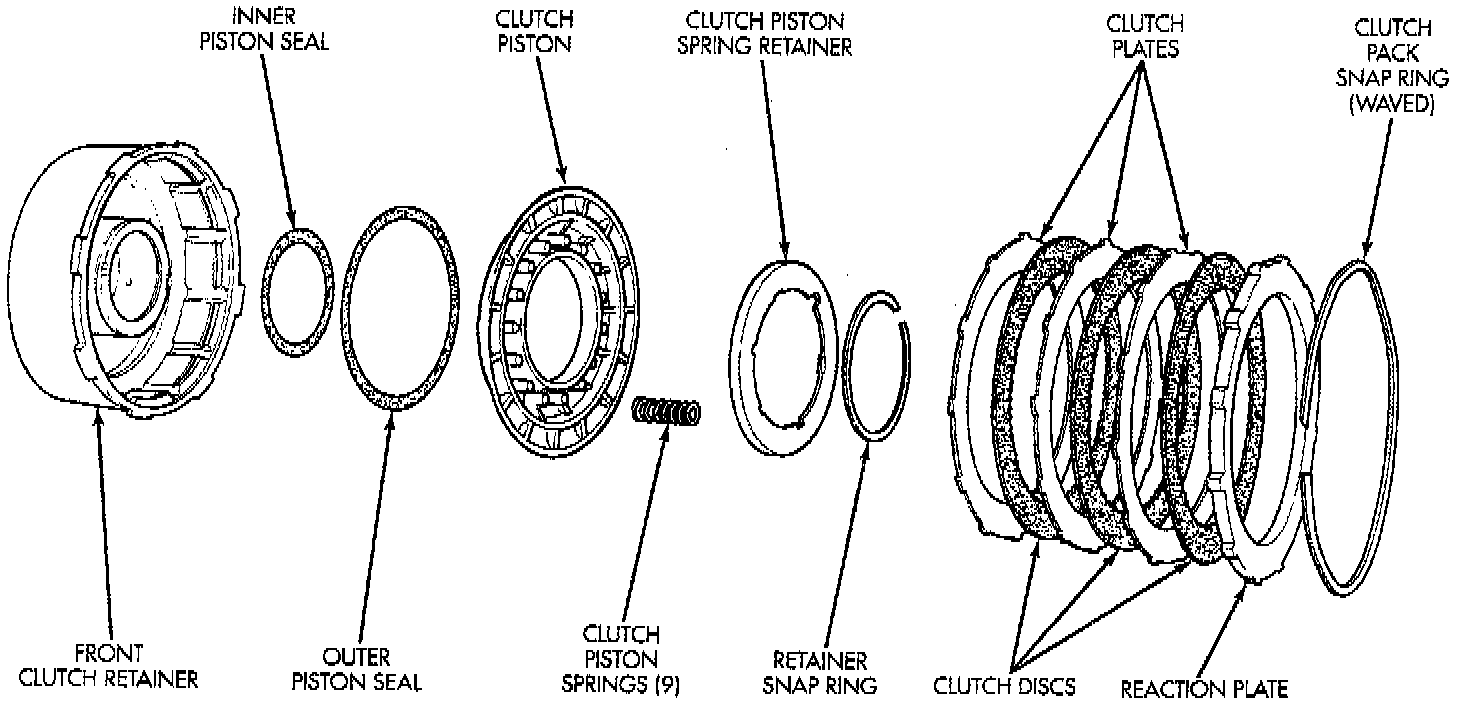 INNER PISTON SEAL

CLUTCH PISTON

CLUTCH PISTON SPRING RETAINER

CLUTCH PLATES

CLUTCH PACK SNAP RING (WAVED)

FRONT CLUTCH RETAINER

OUTER PISTON SEAL

CLUTCH PISTON SPRINGS (9)

RETAINER SNAP RING

CLUTCH DISCS

REACTION PLATE