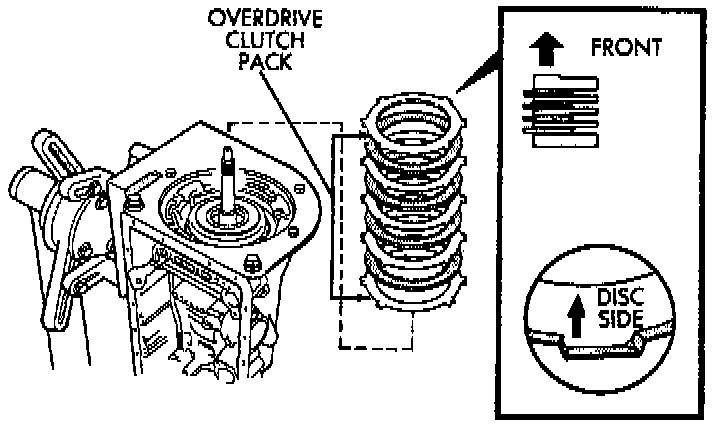 OVERDRIVE CLUTCH PACK

FRONT

DISC SIDE