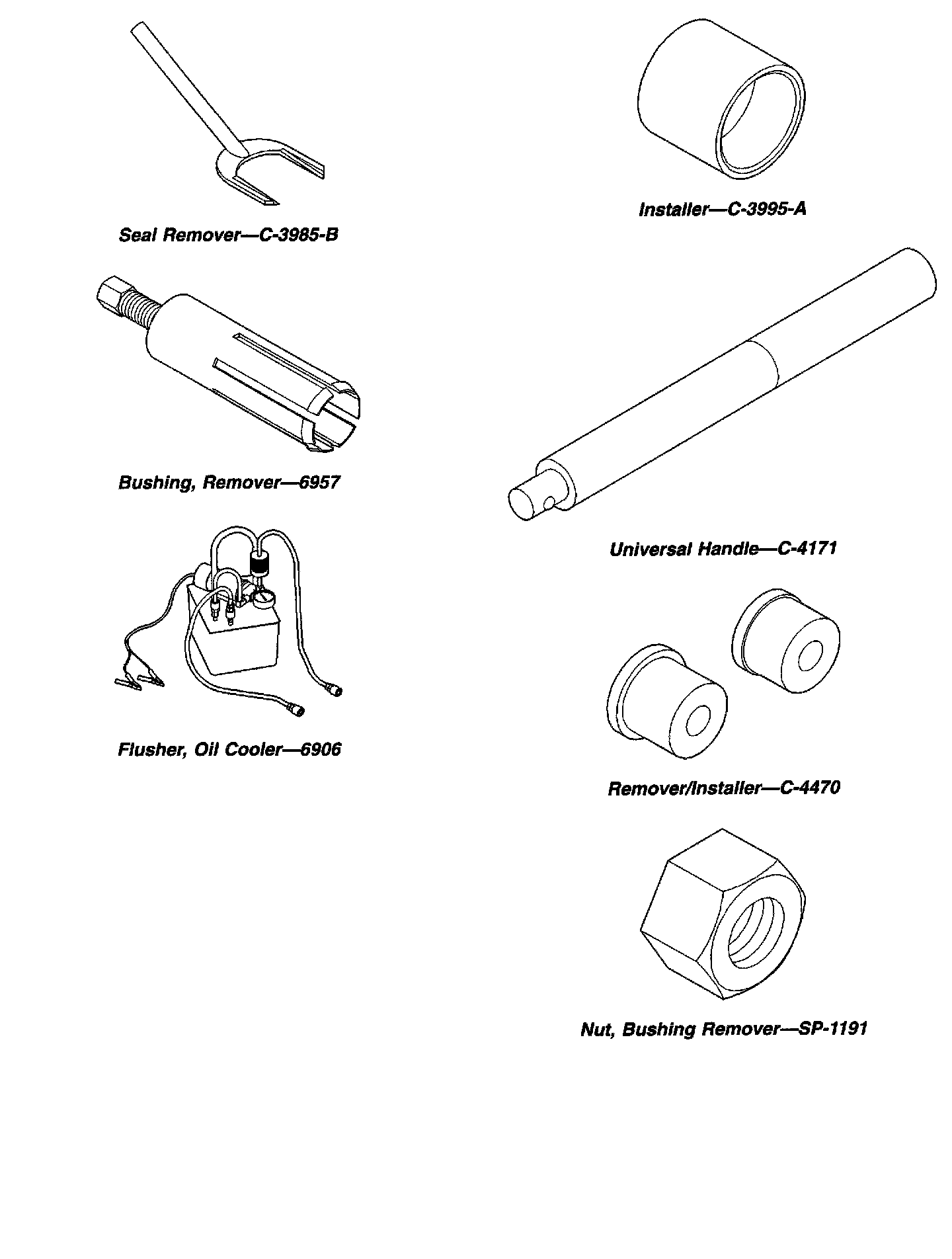 Seal Remover—C-3985-B

Bushing, Remover—6957

Flusher, Oil Cooler—6906

Installer—C-3995-A

Universal Handle—C-4171

Remover/Installer—C-4470

Nut, Bushing Remover—SP-1191