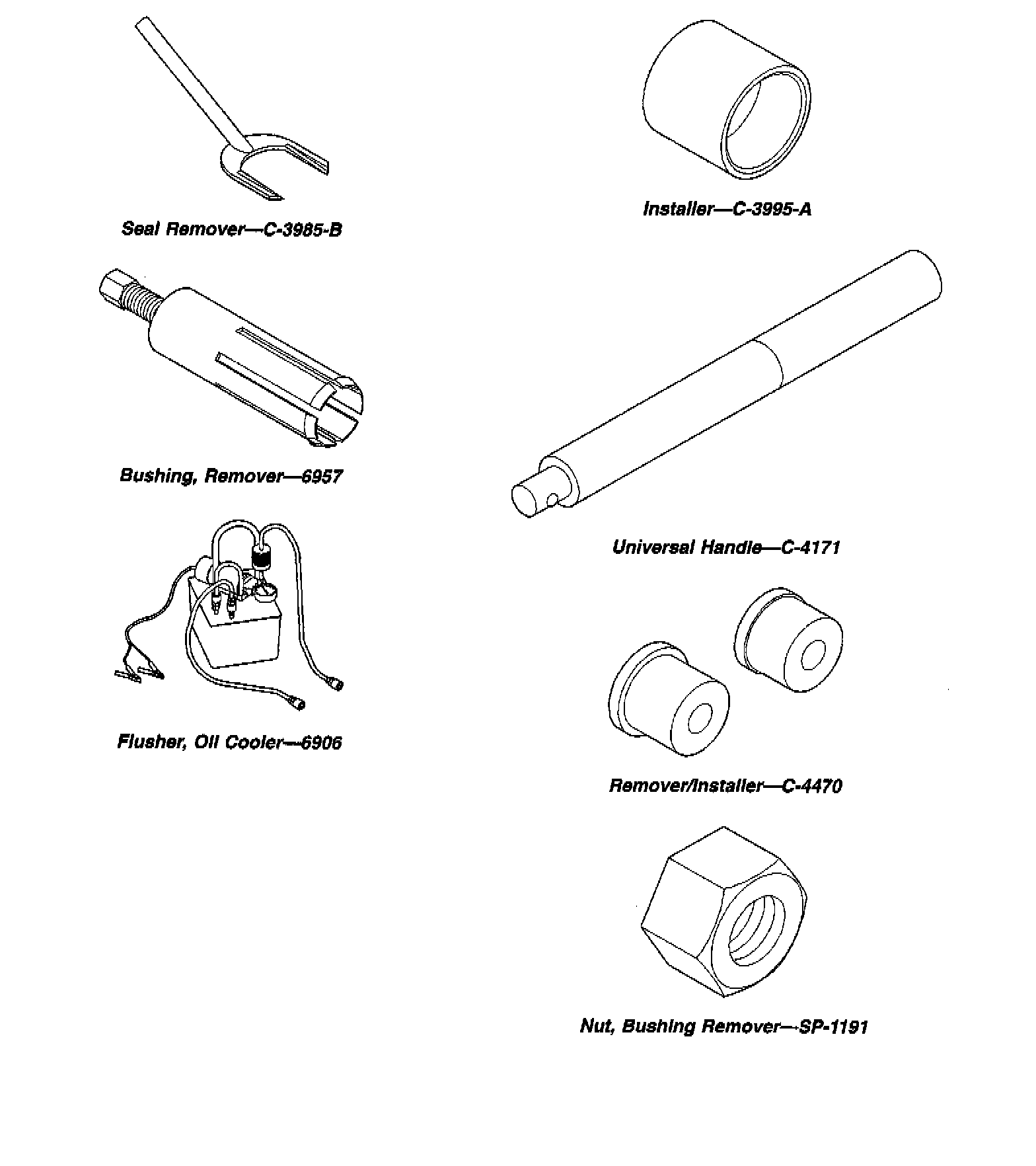 Seal Remover—C-3985-B

Bushing, Remover—6957

Flusher, Oil Cooler—6906

Installer—C-3995-A

Universal Handle—C-4171

Remover/Installer—C-4470

Nut, Bushing Remover—SP-1191