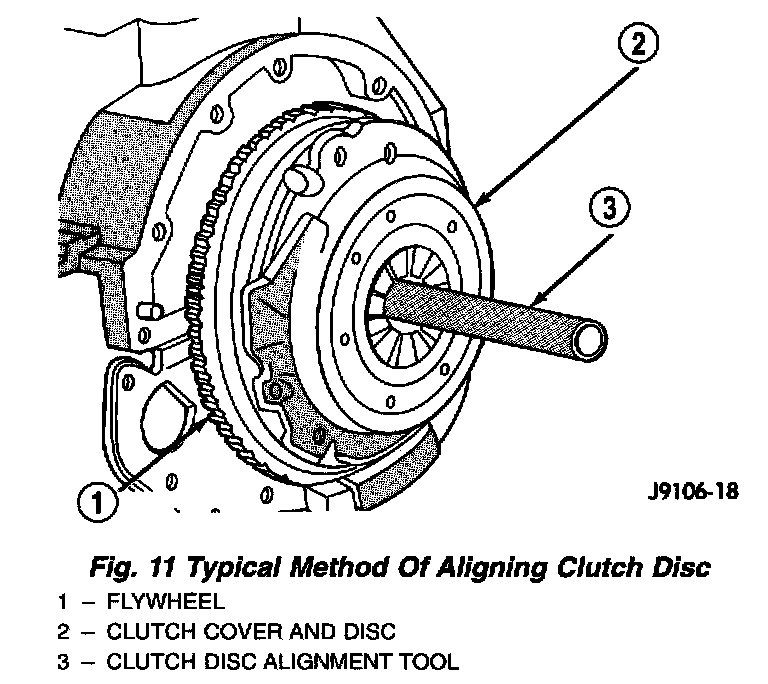 2

3

1

J9106-18

Fig. 11 Typical Method Of Aligning Clutch Disc
1 – FLYWHEEL
2 – CLUTCH COVER AND DISC
3 – CLUTCH DISC ALIGNMENT TOOL