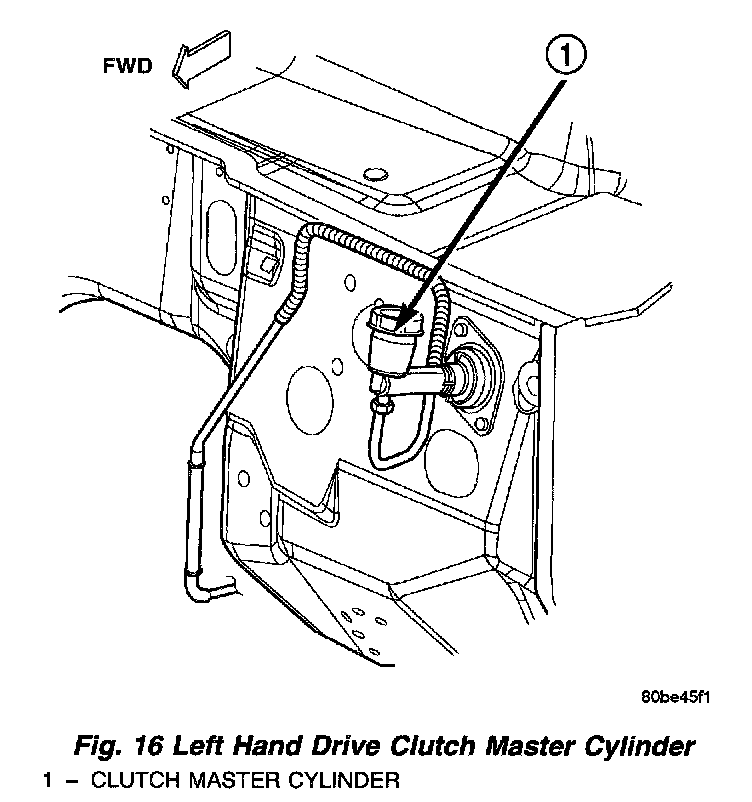 FWD

1

80be45f1

Fig. 16 Left Hand Drive Clutch Master Cylinder

1 – CLUTCH MASTER CYLINDER