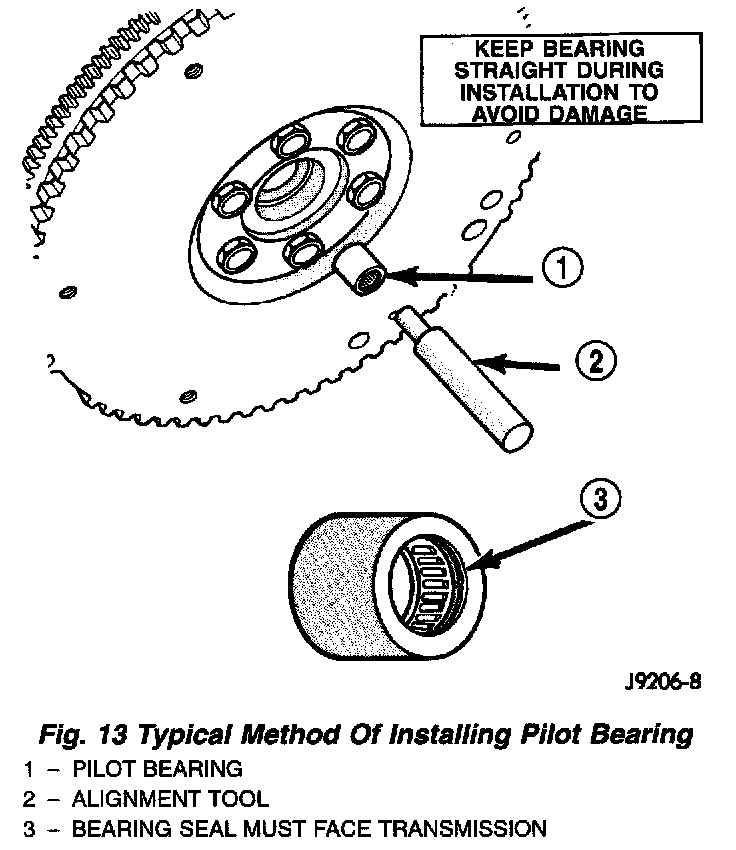 KEEP BEARING STRAIGHT DURING INSTALLATION TO AVOID DAMAGE

1

2

3

J9206-8

Fig. 13 Typical Method Of Installing Pilot Bearing
1 – PILOT BEARING
2 – ALIGNMENT TOOL
3 – BEARING SEAL MUST FACE TRANSMISSION