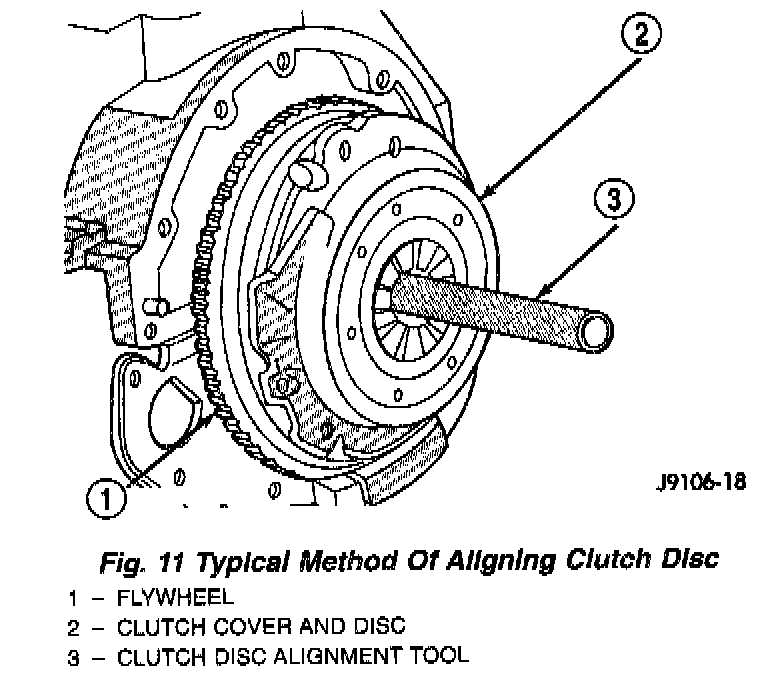 2

3

1

J9106-18

Fig. 11 Typical Method Of Aligning Clutch Disc
1 – FLYWHEEL
2 – CLUTCH COVER AND DISC
3 – CLUTCH DISC ALIGNMENT TOOL