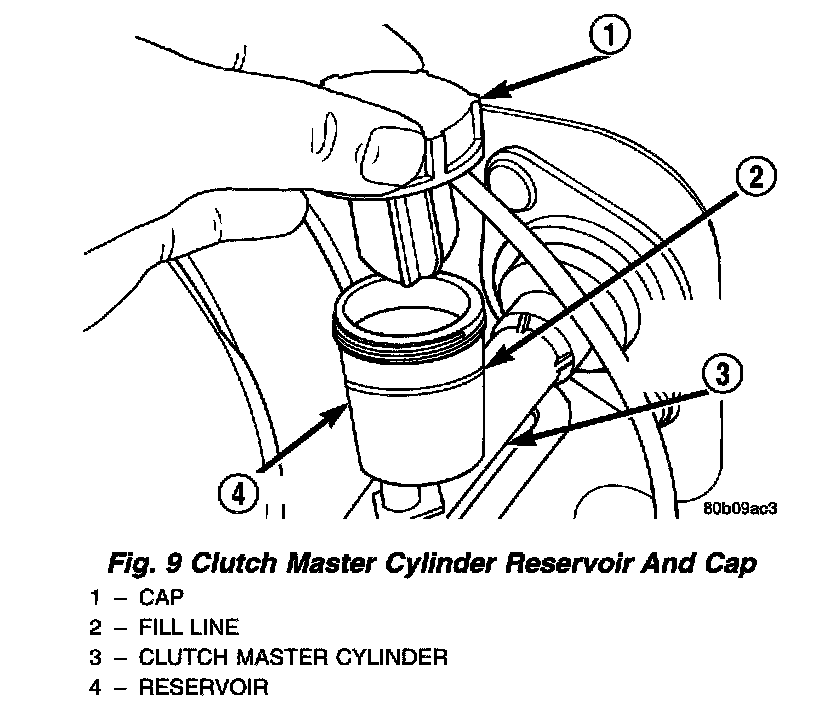 1

2

3

4

80b09ac3

Fig. 9 Clutch Master Cylinder Reservoir And Cap

1 – CAP
2 – FILL LINE
3 – CLUTCH MASTER CYLINDER
4 – RESERVOIR